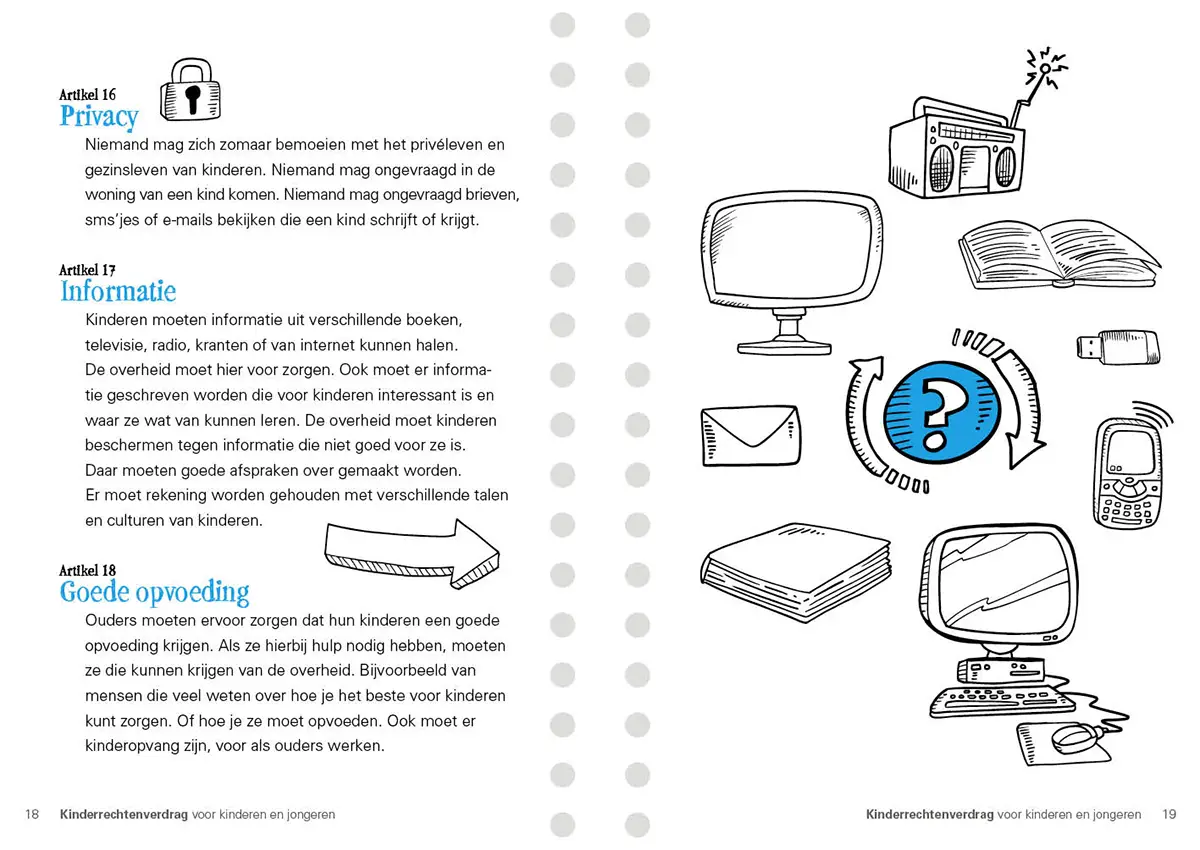 Artikel 16
Privacy
Niemand mag zich zomaar bemoeien met het privéleven en gezinsleven van kinderen. Niemand mag ongevraagd in de woning van een kind komen. Niemand mag ongevraagd brieven, sms'jes of e-mails bekijken die een kind schrijft of krijgt.

Artikel 17
Informatie
Kinderen moeten informatie uit verschillende boeken, televisie, radio, kranten of van internet kunnen halen. De overheid moet hier voor zorgen. Ook moet er informatie geschreven worden die voor kinderen interessant is en waar ze wat van kunnen leren. De overheid moet kinderen beschermen tegen informatie die niet goed voor ze is. Daar moeten goede afspraken over gemaakt worden. Er moet rekening worden gehouden met verschillende talen en culturen van kinderen.

Artikel 18
Goede opvoeding
Ouders moeten ervoor zorgen dat hun kinderen een goede opvoeding krijgen. Als ze hierbij hulp nodig hebben, moeten ze die kunnen krijgen van de overheid. Bijvoorbeeld van mensen die veel weten over hoe je het beste voor kinderen kunt zorgen. Of hoe je ze moet opvoeden. Ook moet er kinderopvang zijn, voor als ouders werken.

18 Kinderrechtenverdrag voor kinderen en jongeren

?

Kinderrechtenverdrag voor kinderen en jongeren 19