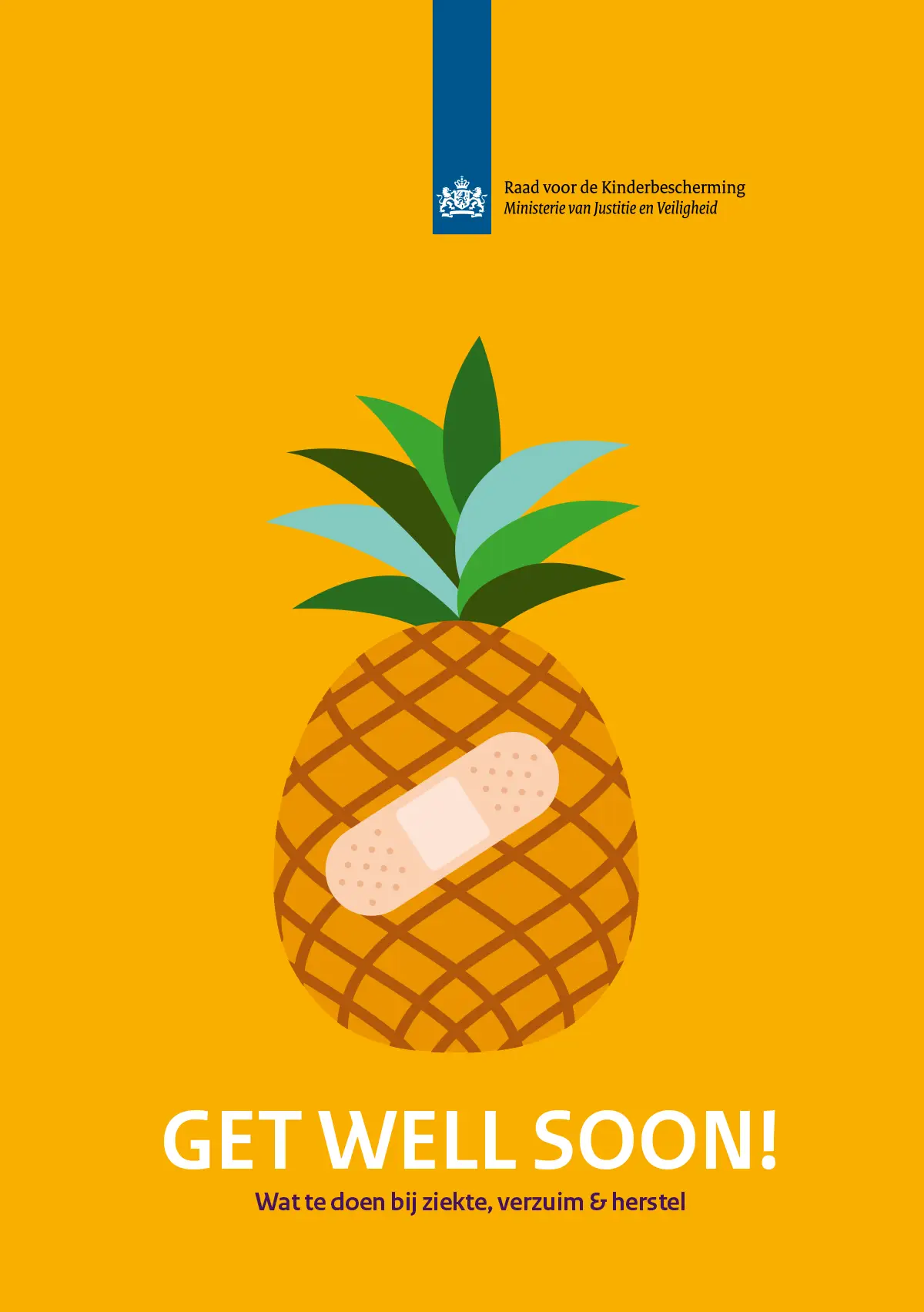 Raad voor de Kinderbescherming
Ministerie van Justitie en Veiligheid

GET WELL SOON!
Wat te doen bij ziekte, verzuim & herstel